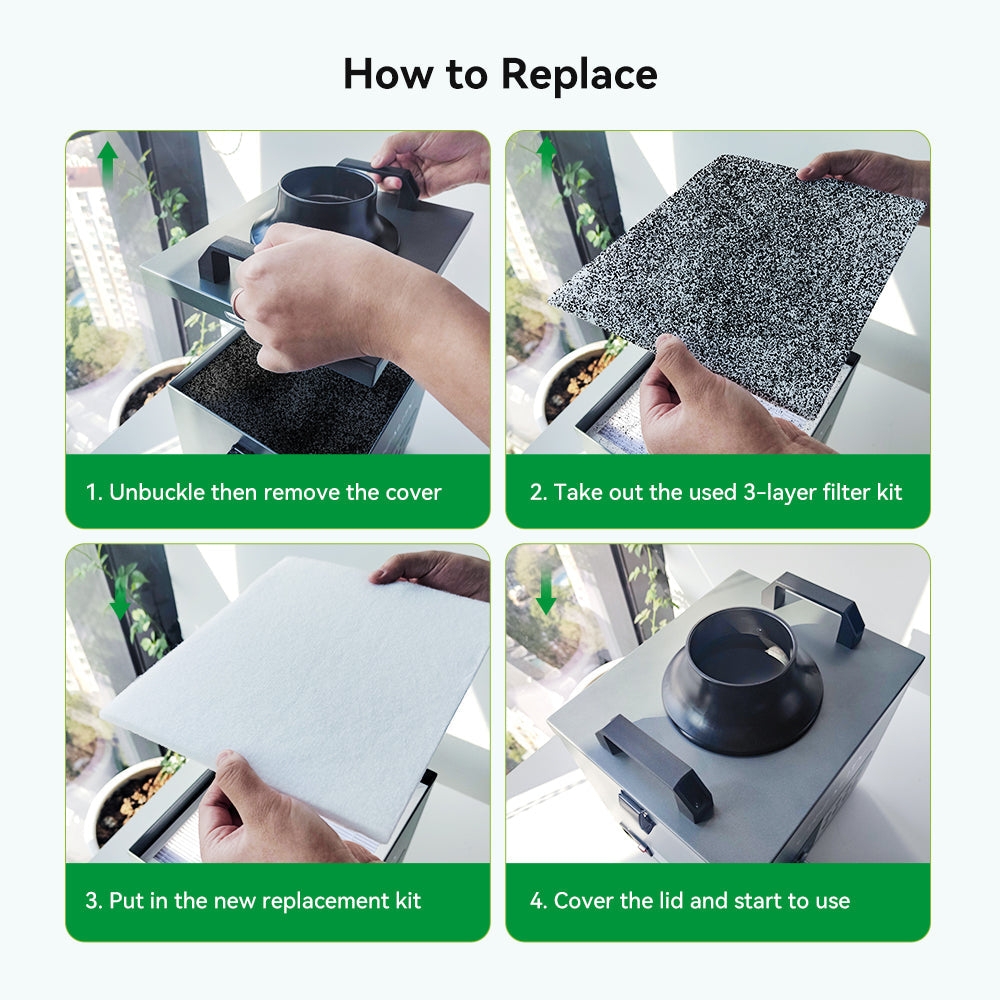 How to Replace

1. Unbuckle then remove the cover

2. Take out the used 3-layer filter kit

3. Put in the new replacement kit

4. Cover the lid and start to use