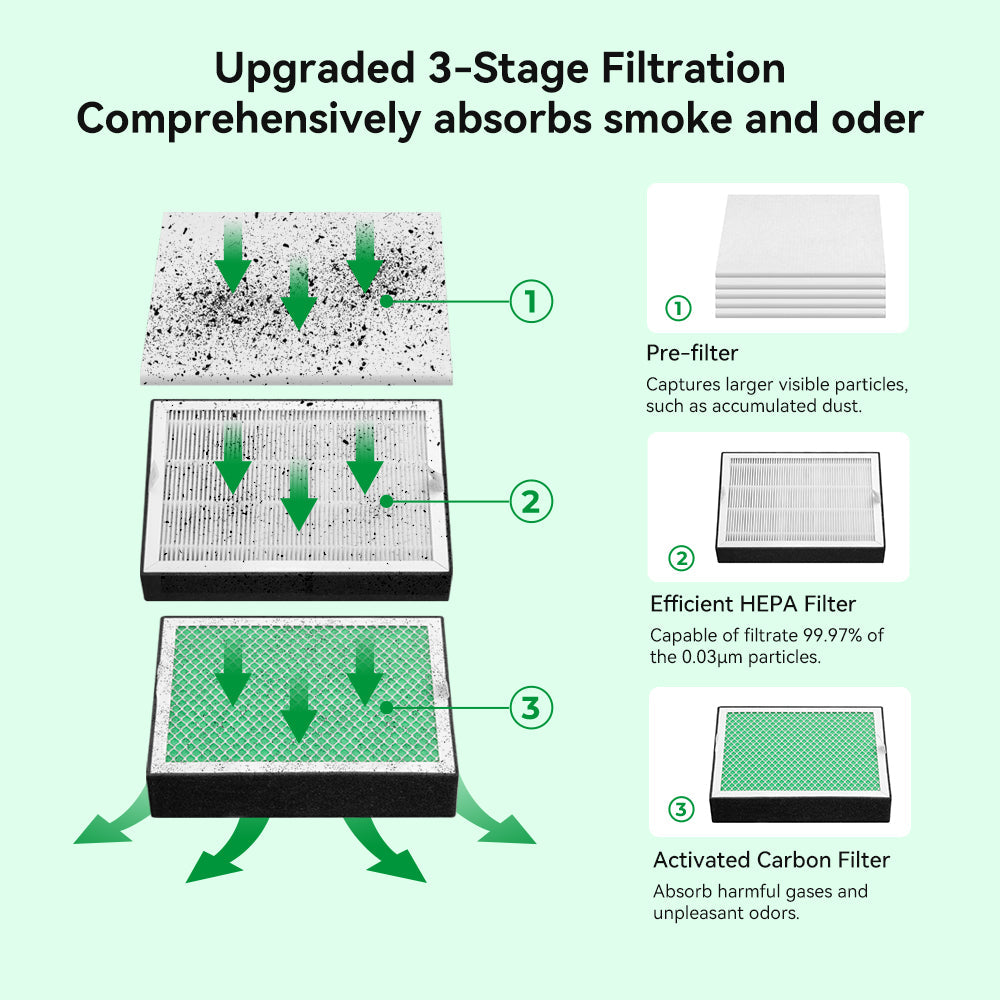 Upgraded 3-Stage Filtration
Comprehensively absorbs smoke and oder

①

②

③

①

Pre-filter

Captures larger visible particles, such as accumulated dust.

②

Efficient HEPA Filter

Capable of filtrate 99.97% of the 0.03μm particles.

③

Activated Carbon Filter

Absorb harmful gases and unpleasant odors.