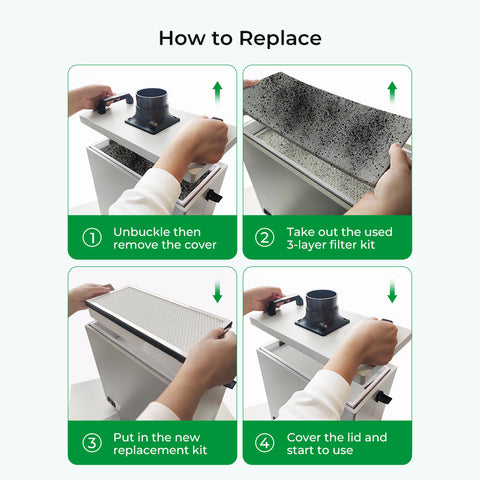 How to Replace

① Unbuckle then remove the cover

② Take out the used 3-layer filter kit

③ Put in the new replacement kit

④ Cover the lid and start to use