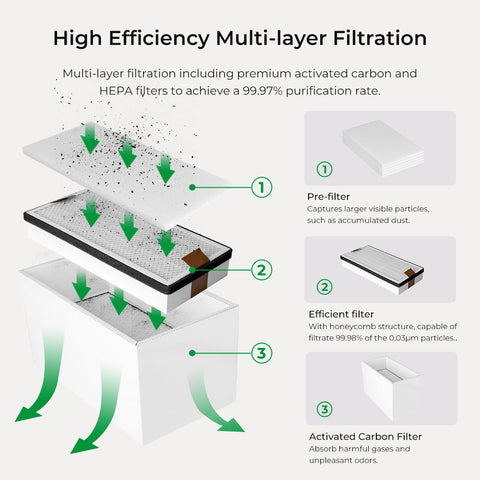 High Efficiency Multi-layer Filtration

Multi-layer filtration including premium activated carbon and HEPA filters to achieve a 99.97% purification rate.

①

②

③

①

Pre-filter
Captures larger visible particles, such as accumulated dust.

②

Efficient filter
With honeycomb structure, capable of filtrate 99.98% of the 0.03μm particles..

③

Activated Carbon Filter
Absorb harmful gases and unpleasant odors.