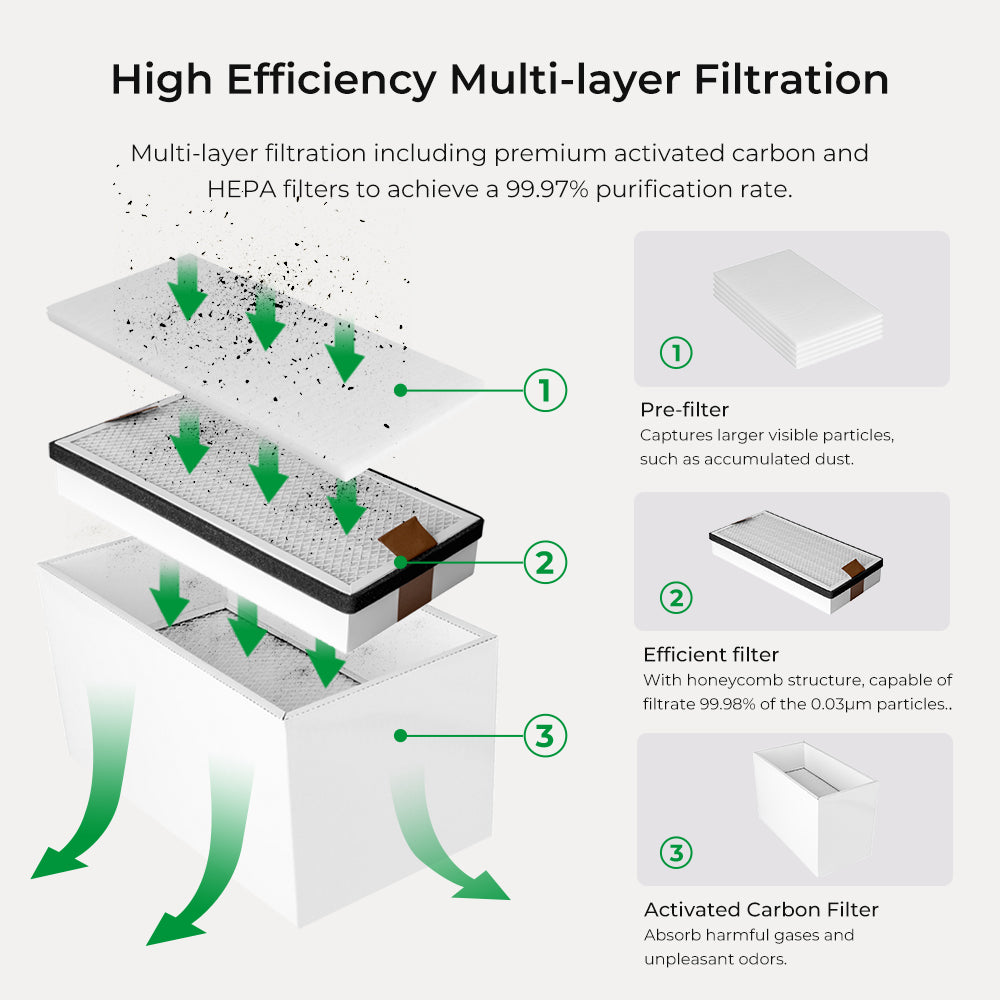 High Efficiency Multi-layer Filtration

Multi-layer filtration including premium activated carbon and HEPA filters to achieve a 99.97% purification rate.

1

2

3

1

Pre-filter
Captures larger visible particles, such as accumulated dust.

2

Efficient filter
With honeycomb structure, capable of filtrate 99.98% of the 0.03μm particles..

3

Activated Carbon Filter
Absorb harmful gases and unpleasant odors.